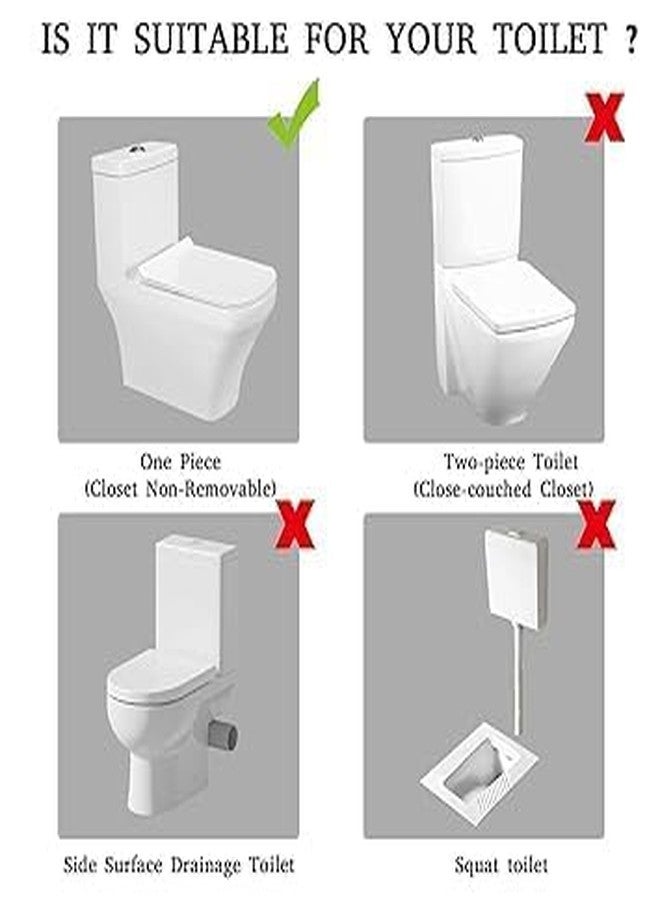 IS IT SUITABLE FOR YOUR TOILET ?

One Piece
(Closet Non-Removable)

Two-piece Toilet
(Close-couched Closet)

Side Surface Drainage Toilet

Squat toilet